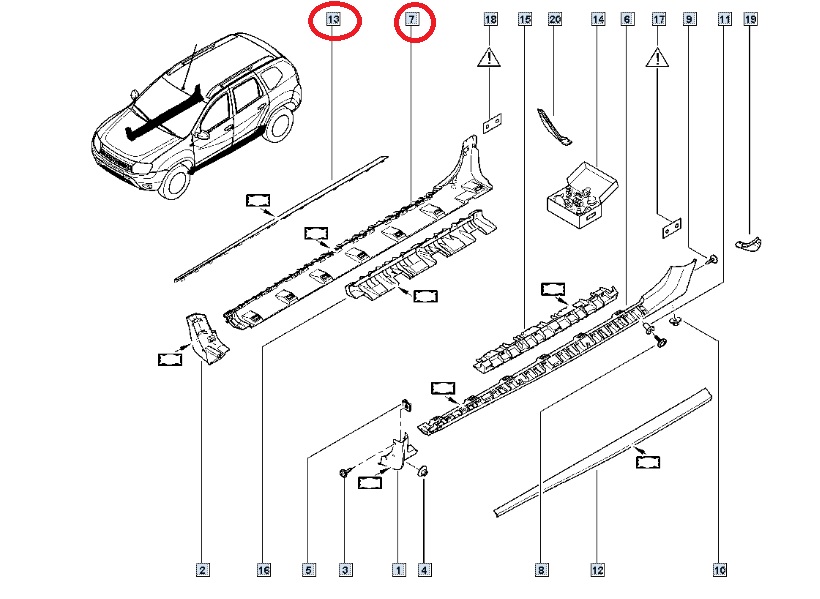 13
7
18
15
20
14
6
17
9
11
19
2
16
5
3
1
4
8
12
10